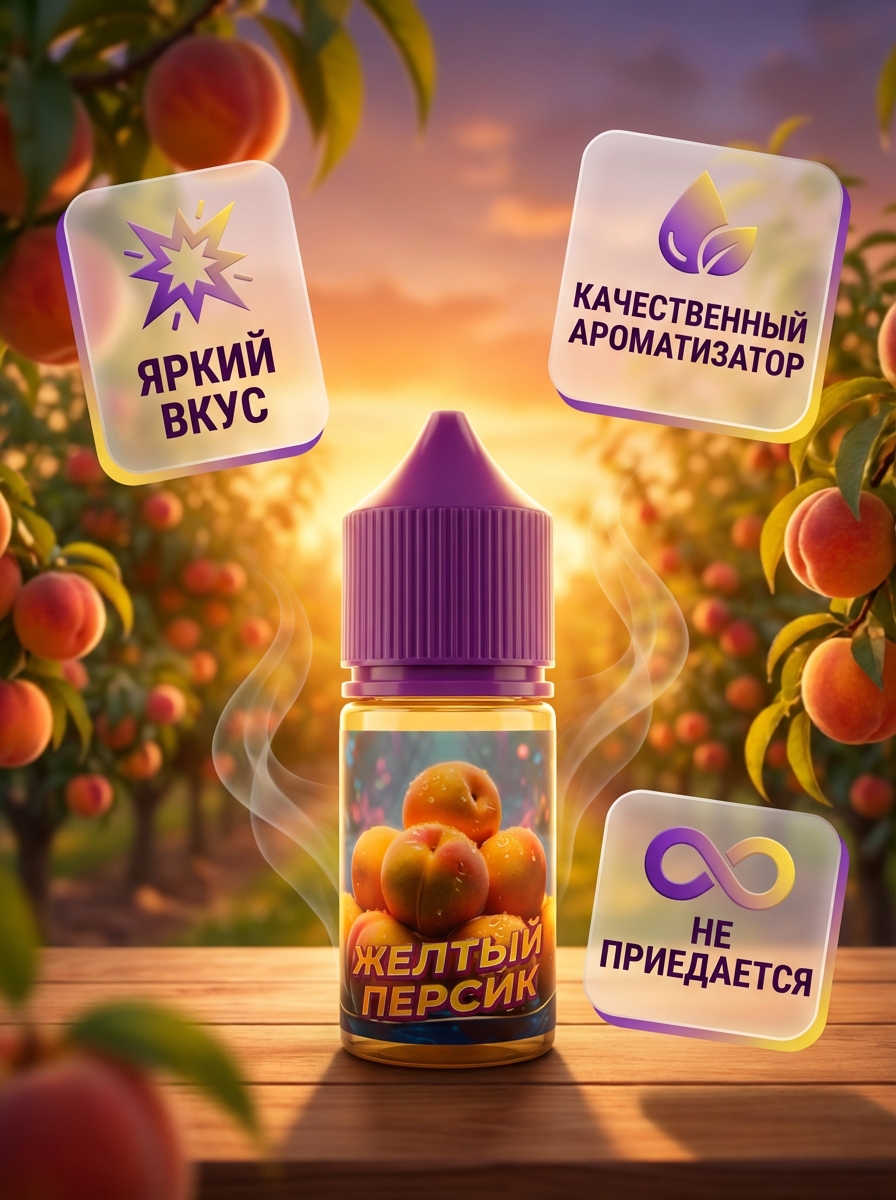 ЯРКИЙ ВКУС

КАЧЕСТВЕННЫЙ АРОМАТИЗАТОР

ЖЕЛТЫЙ ПЕРСИК

НЕ ПРИЕДАЕТСЯ